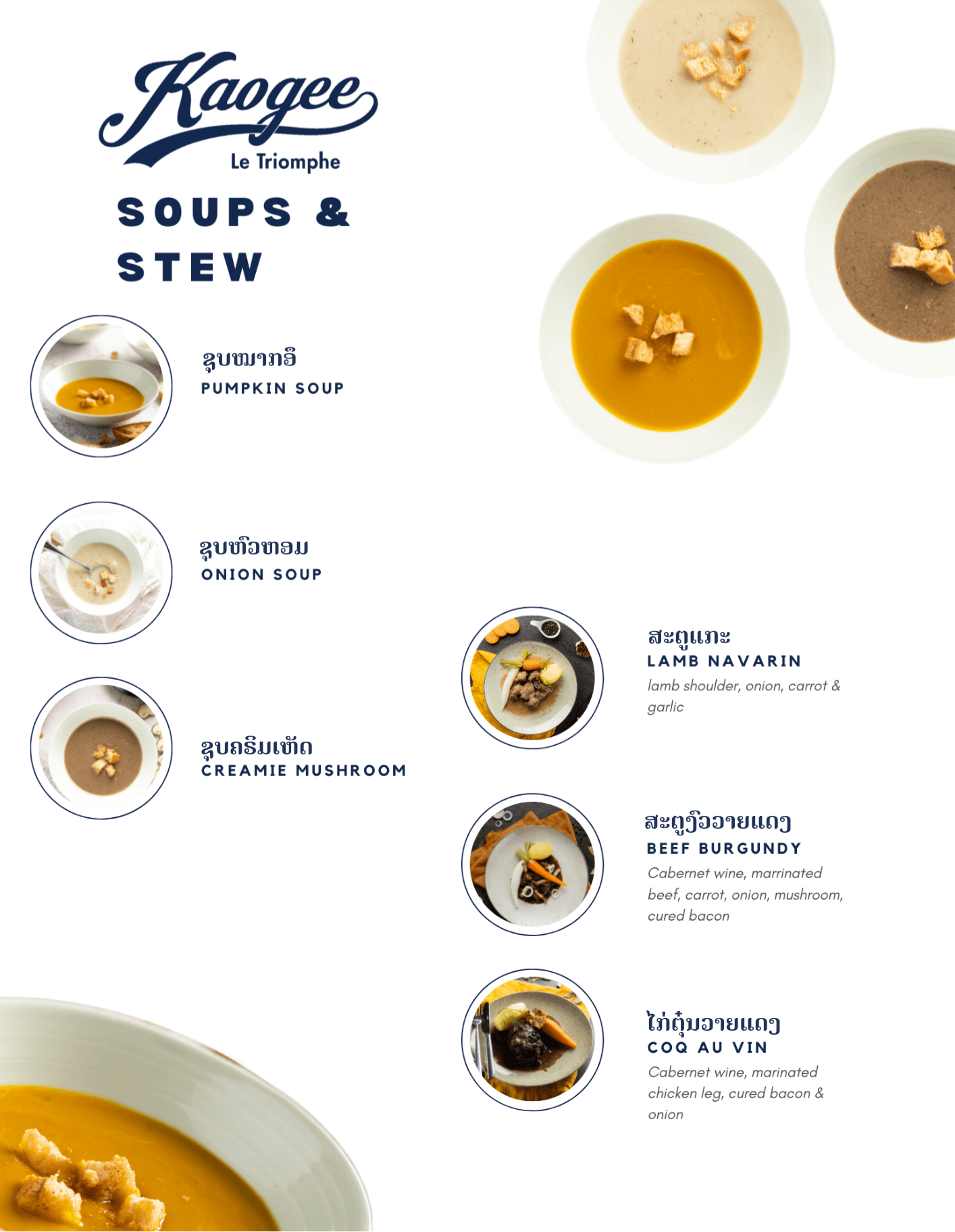 Kaogee
Le Triomphe

SOUPS &
STEW

ຊຸບໝາກອຶ
PUMPKIN SOUP

ຊຸບຫົວຫອມ
ONION SOUP

ຊຸບຄຣີມເຫັດ
CREAMIE MUSHROOM

ສະຕູແກະ
LAMB NAVARIN
lamb shoulder, onion, carrot & garlic

ສະຕູງົວວາຍແດງ
BEEF BURGUNDY
Cabernet wine, marrinated beef, carrot, onion, mushroom, cured bacon

ໄກ່ຕຸ໋ນວາຍແດງ
COQ AU VIN
Cabernet wine, marinated chicken leg, cured bacon & onion